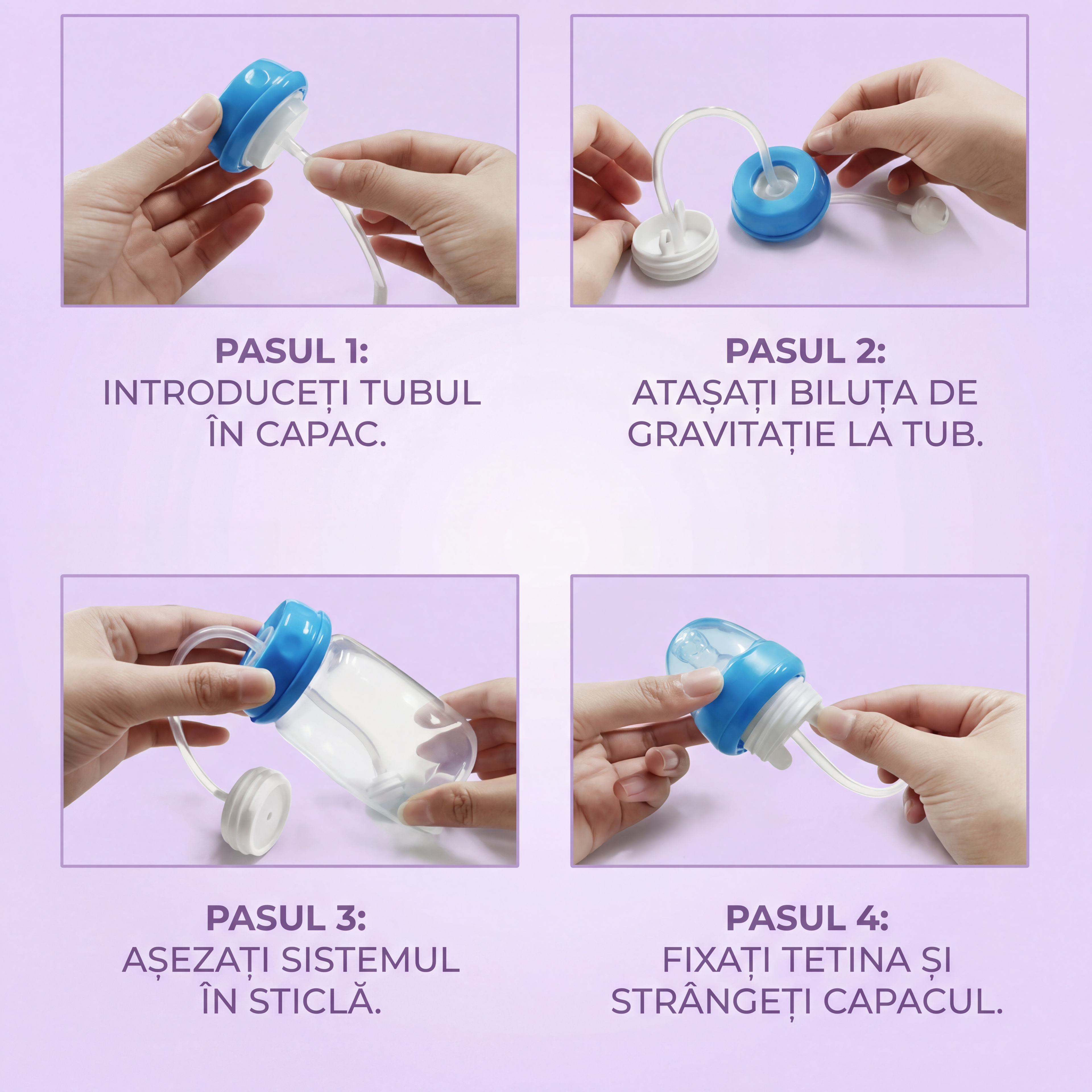 PASUL 1:
INTRODUCEȚI TUBUL ÎN CAPAC.

PASUL 2:
ATAȘAȚI BILUȚA DE GRAVITAȚIE LA TUB.

PASUL 3:
AȘEZAȚI SISTEMUL ÎN STICLĂ.

PASUL 4:
FIXAȚI TETINA ȘI STRÂNGEȚI CAPACUL.