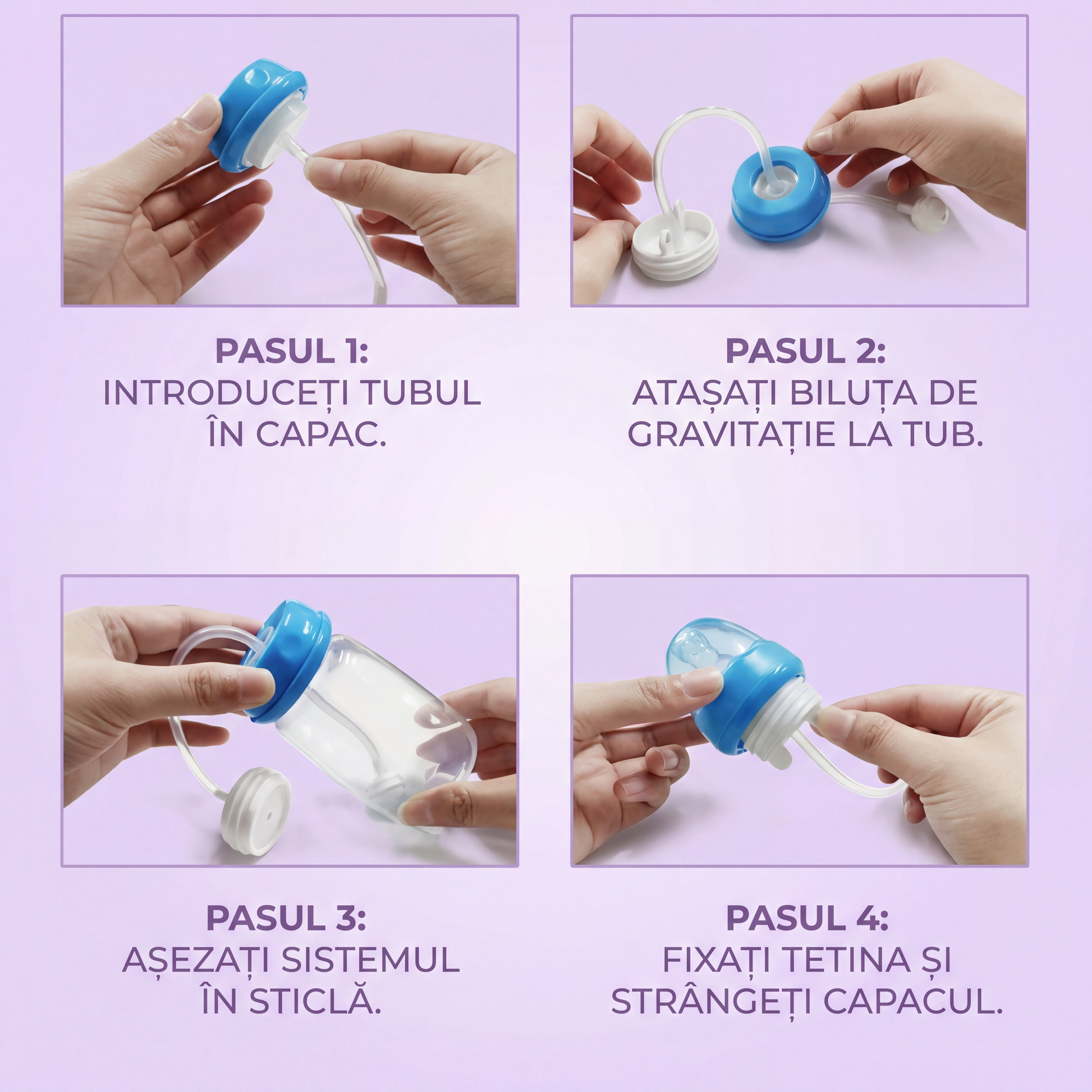 PASUL 1:
INTRODUCEȚI TUBUL ÎN CAPAC.

PASUL 2:
ATAȘAȚI BILUȚA DE GRAVITAȚIE LA TUB.

PASUL 3:
AȘEZAȚI SISTEMUL ÎN STICLĂ.

PASUL 4:
FIXAȚI TETINA ȘI STRÂNGEȚI CAPACUL.