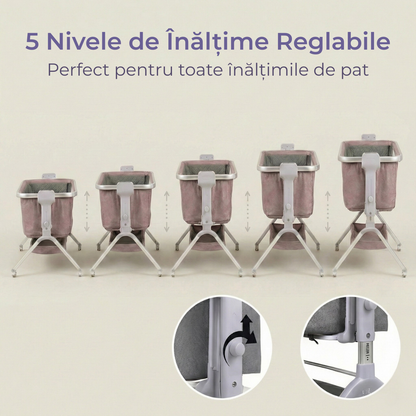 5 Nivele de Înălțime Reglabile
Perfect pentru toate înălțimile de pat